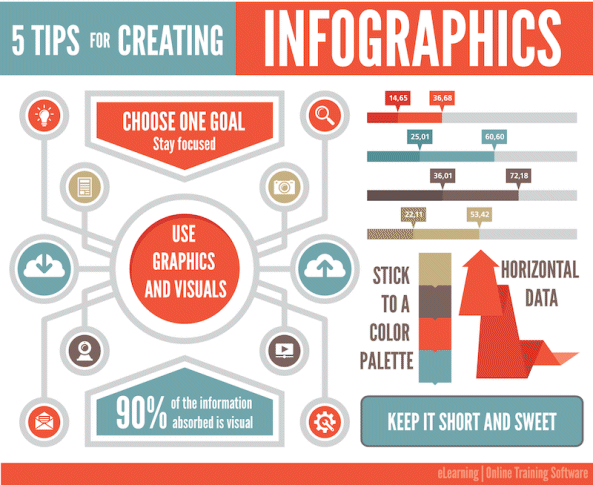 5 TIPS FOR CREATING INFOGRAPHICS

CHOOSE ONE GOAL
Stay focused

USE GRAPHICS AND VISUALS

90% of the information absorbed is visual

14,65
36,68
25,01
60,60
36,01
72,18
22,11
53,42

STICK TO A COLOR PALETTE

HORIZONTAL DATA

KEEP IT SHORT AND SWEET

eLearning | Online Training Software